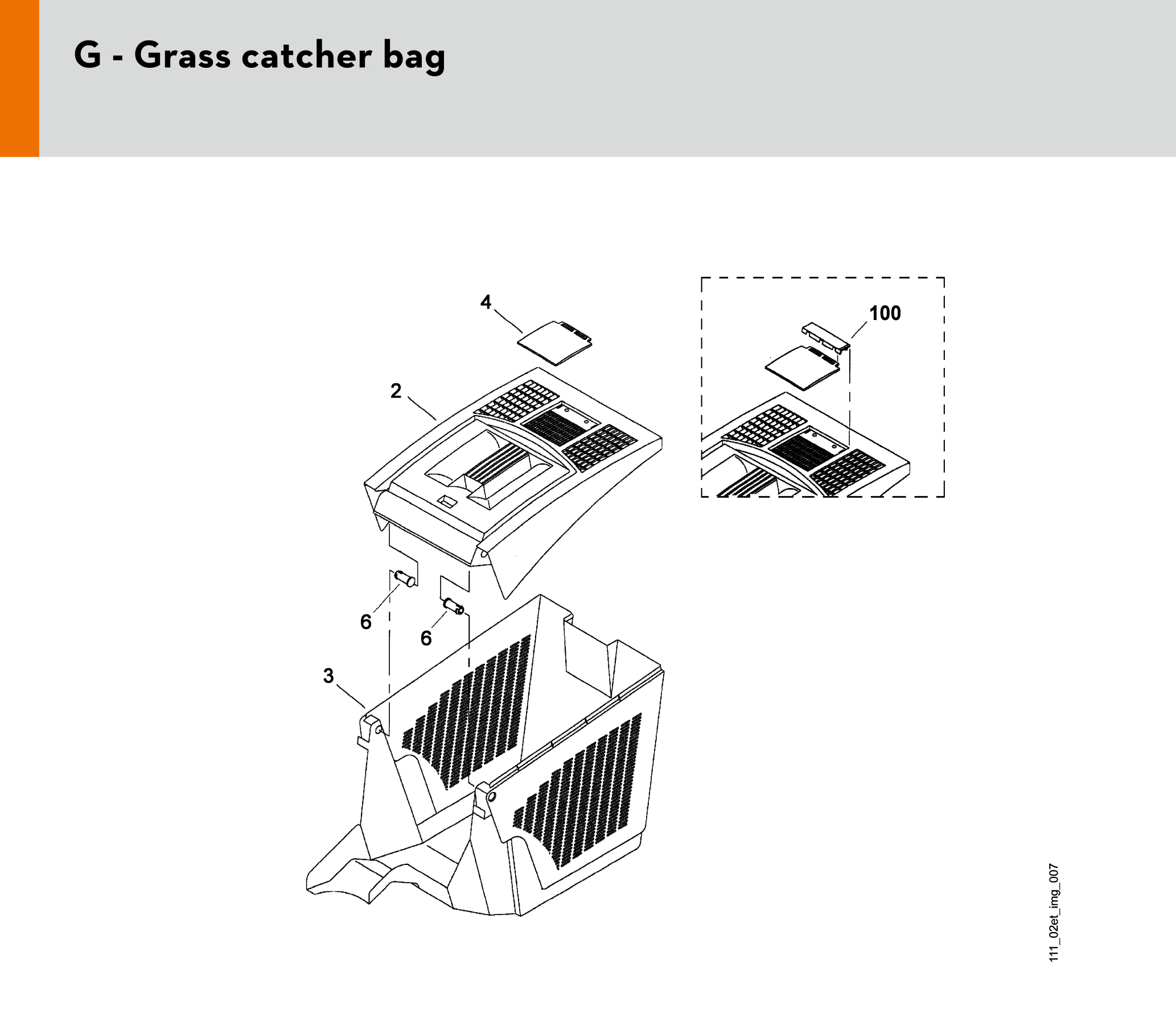 G - Grass catcher bag

4

100

2

6

6

3

111_02et_img_007